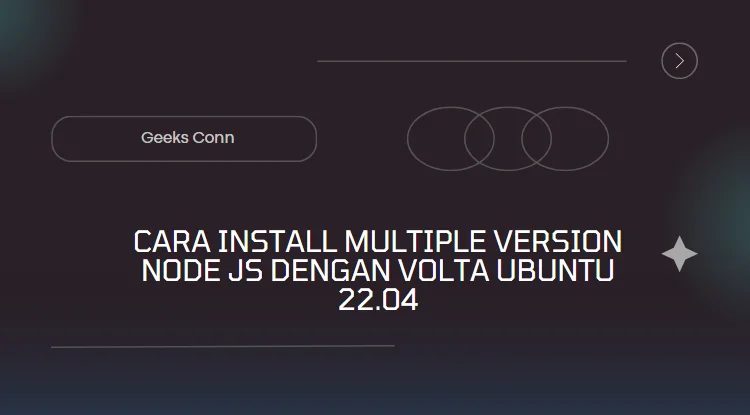 Geeks Conn

CARA INSTALL MULTIPLE VERSION NODE JS DENGAN VOLTA UBUNTU 22.04