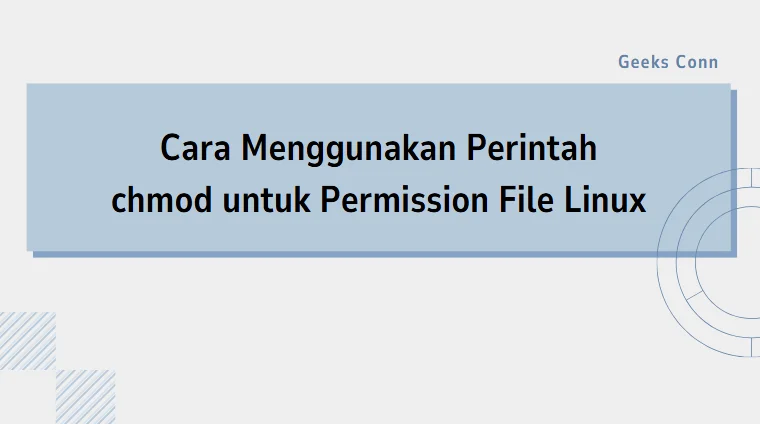 Geeks Conn

Cara Menggunakan Perintah chmod untuk Permission File Linux